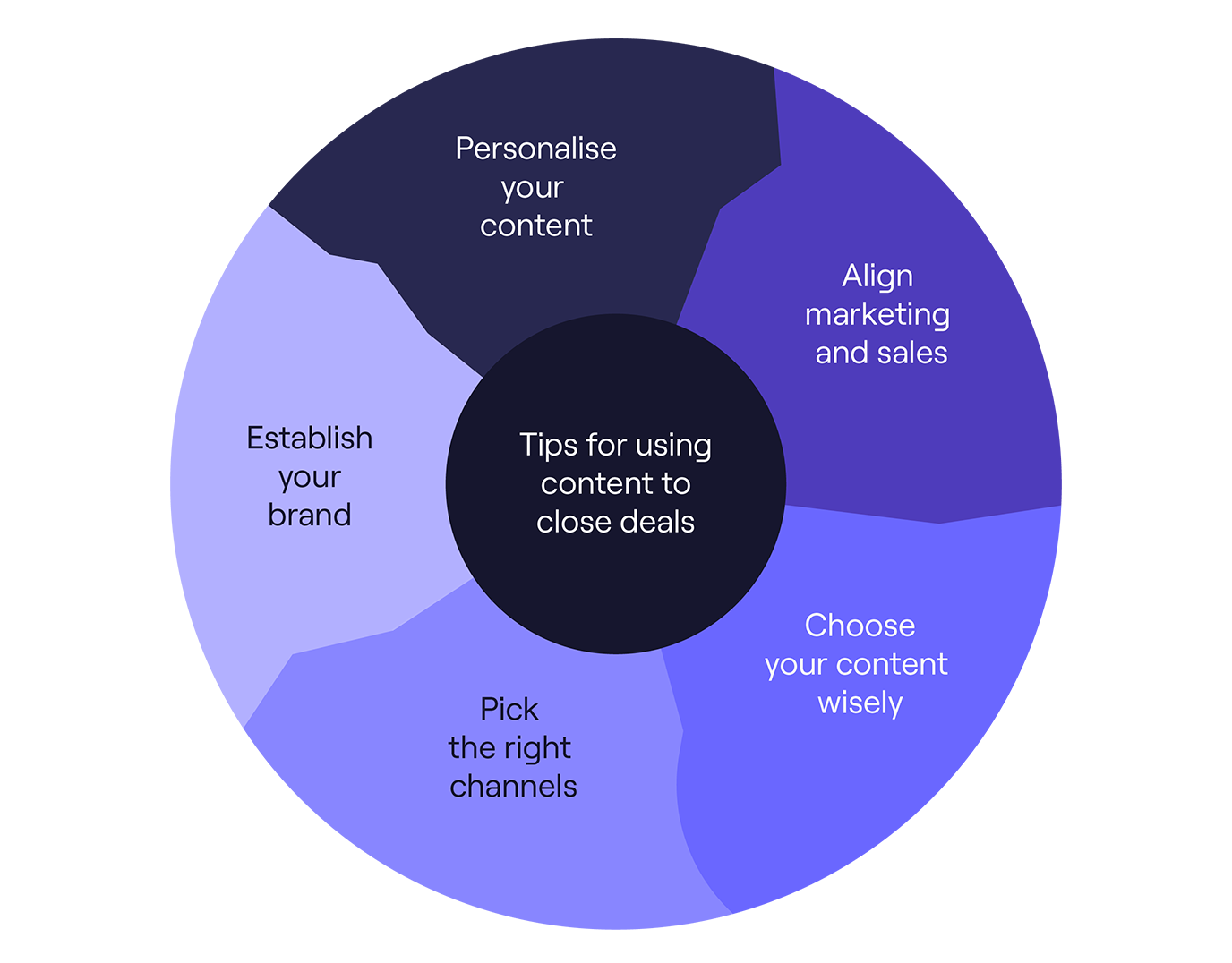 Tips for using content to close deals

Personalise your content

Align marketing and sales

Choose your content wisely

Pick the right channels

Establish your brand